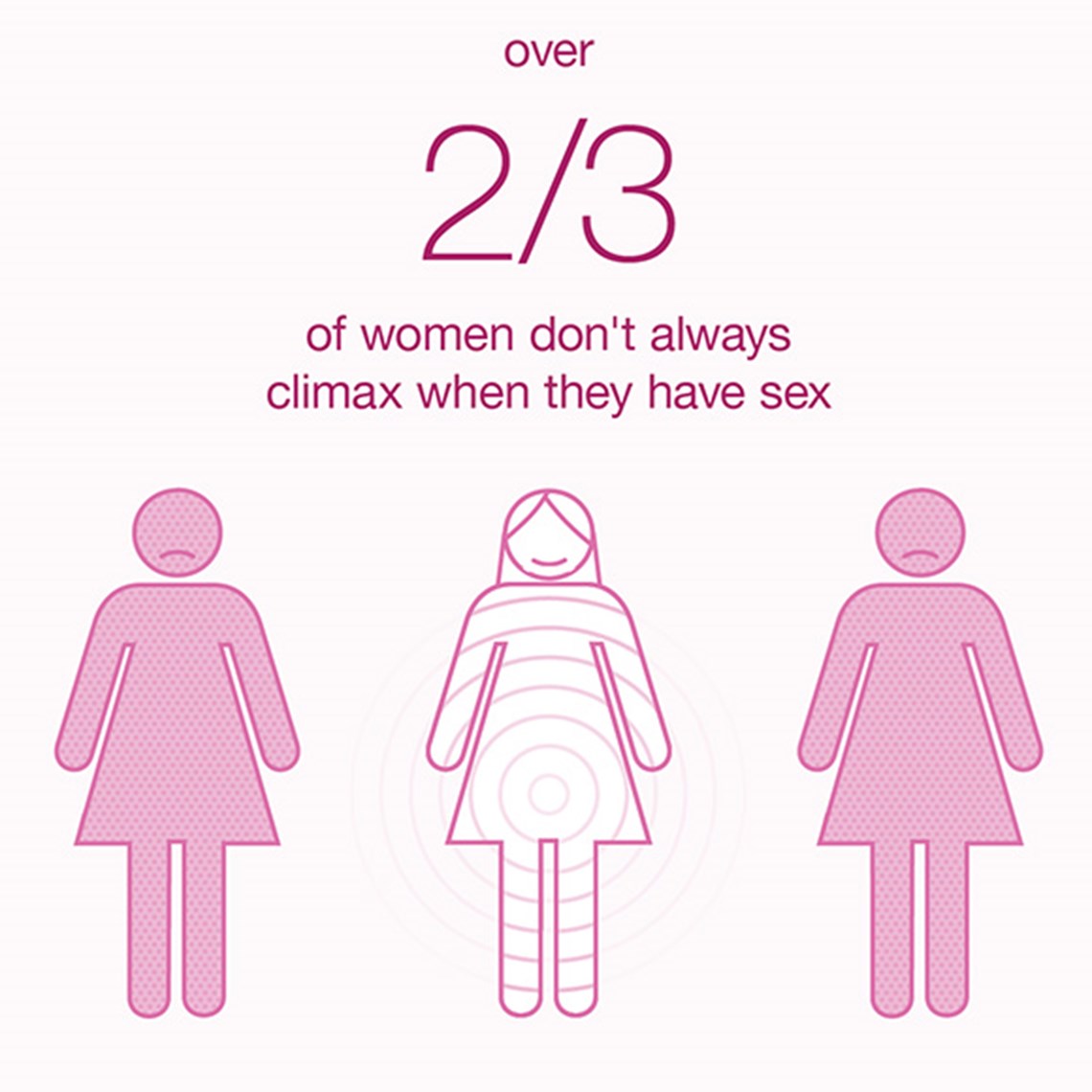 over

2/3

of women don't always climax when they have sex