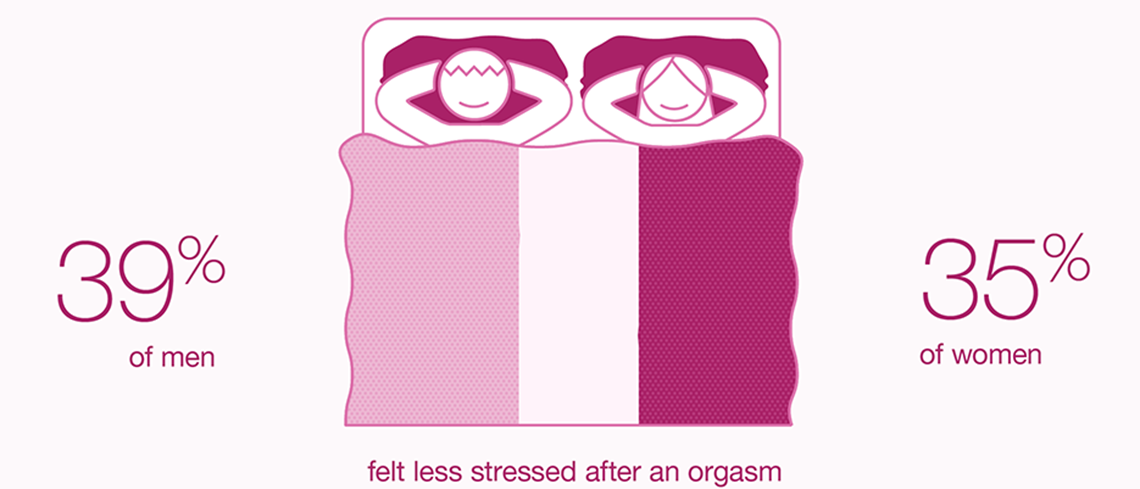 39%
of men

35%
of women

felt less stressed after an orgasm