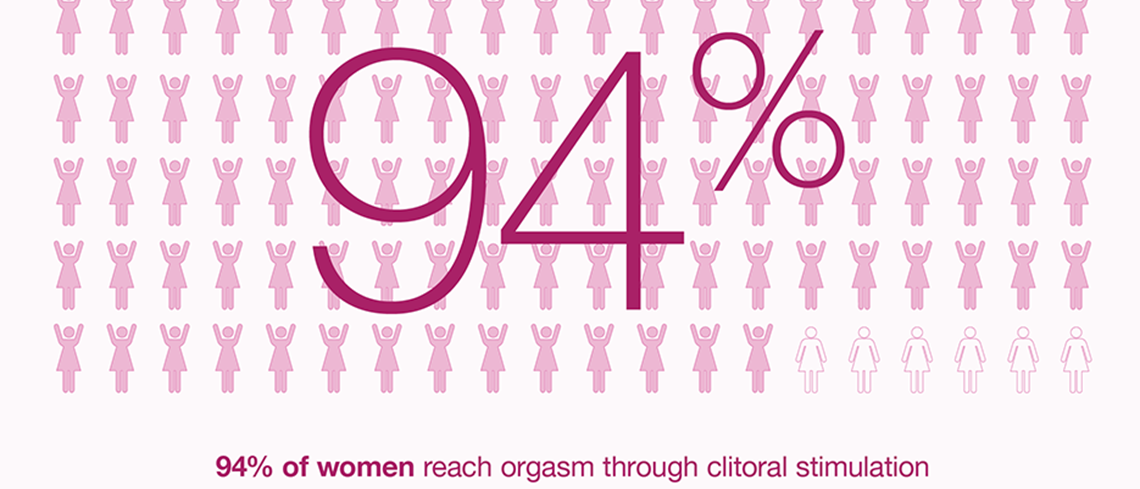 94%

94% of women reach orgasm through clitoral stimulation