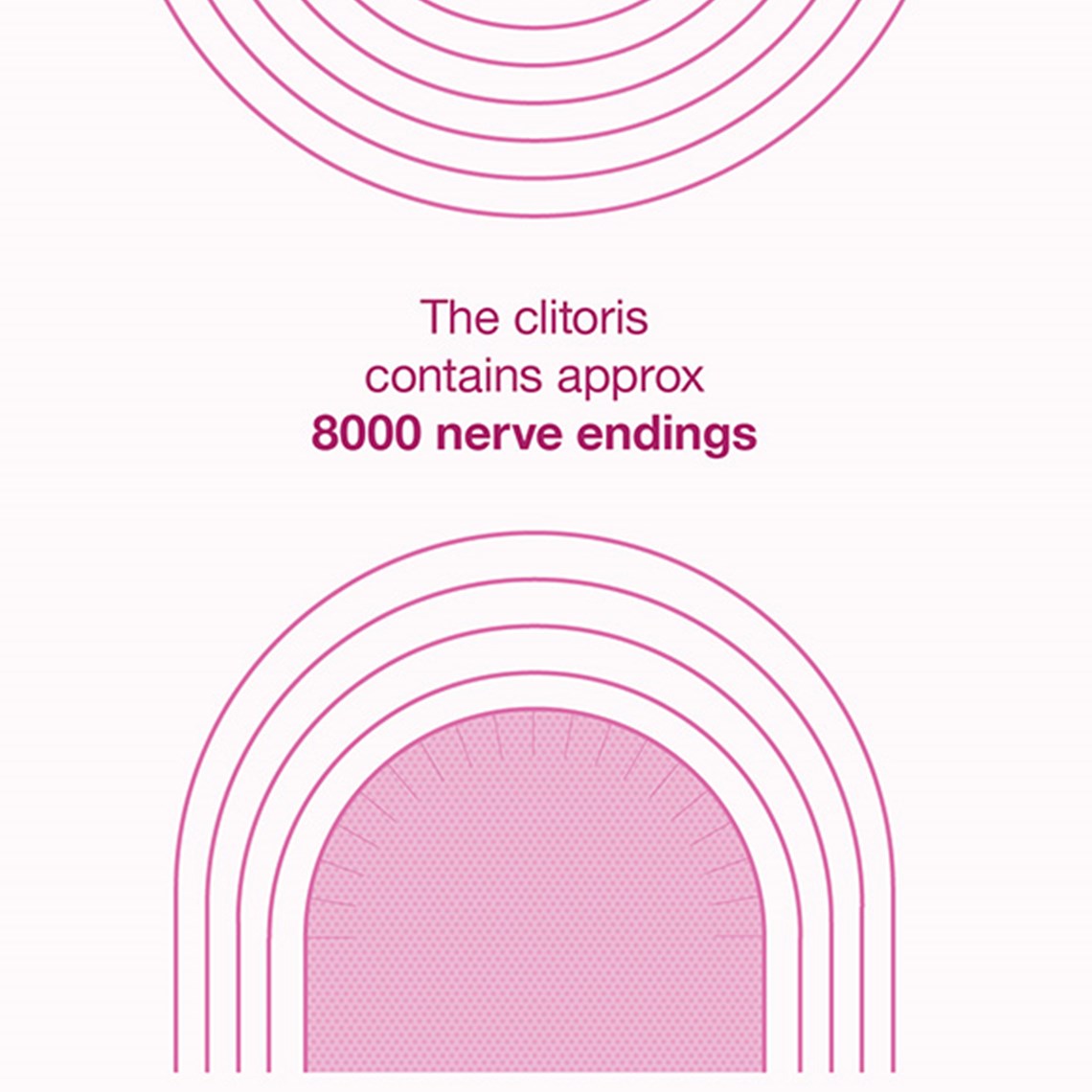 The clitoris
contains approx
8000 nerve endings